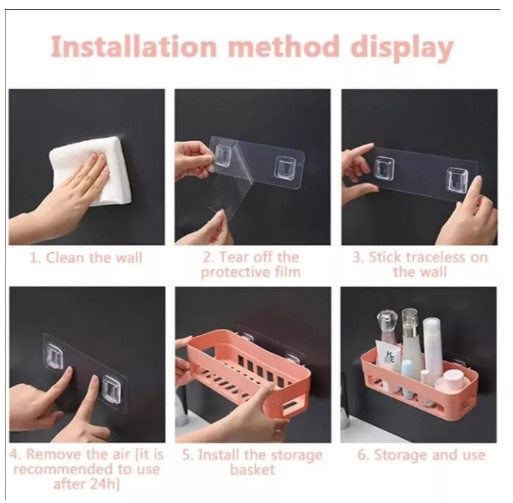 Installation method display

1. Clean the wall

2. Tear off the protective film

3. Stick traceless on the wall

4. Remove the air [it is recommended to use after 24h]

5. Install the storage basket

6. Storage and use