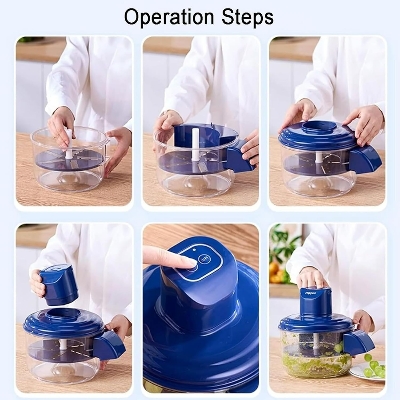 Operation Steps