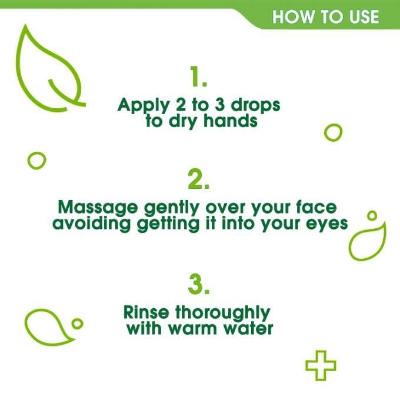 HOW TO USE

1.
Apply 2 to 3 drops to dry hands

2.
Massage gently over your face avoiding getting it into your eyes

3.
Rinse thoroughly with warm water