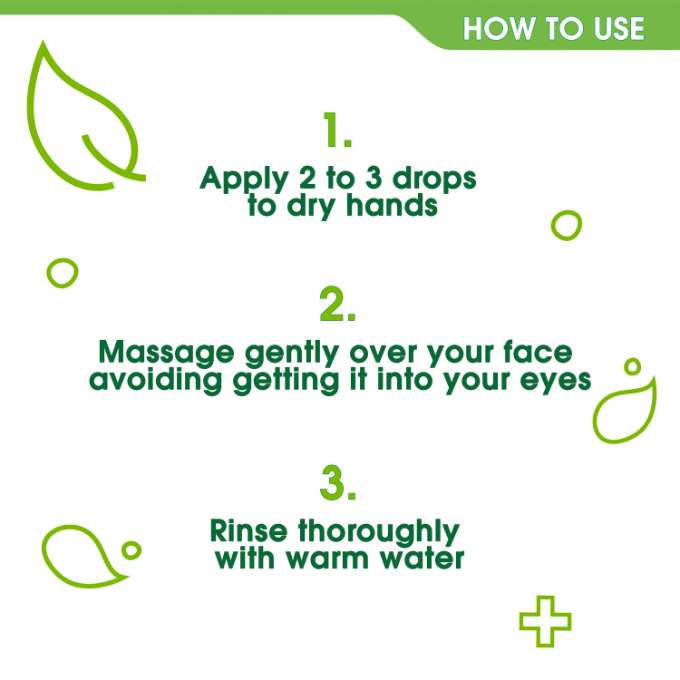 HOW TO USE

1.

Apply 2 to 3 drops to dry hands

2.

Massage gently over your face avoiding getting it into your eyes

3.

Rinse thoroughly with warm water