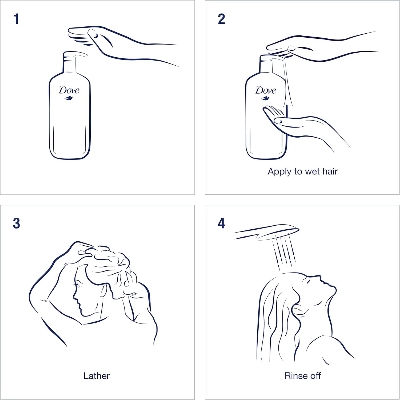 1

Dove

2

Dove

Apply to wet hair

3

Lather

4

Rinse off