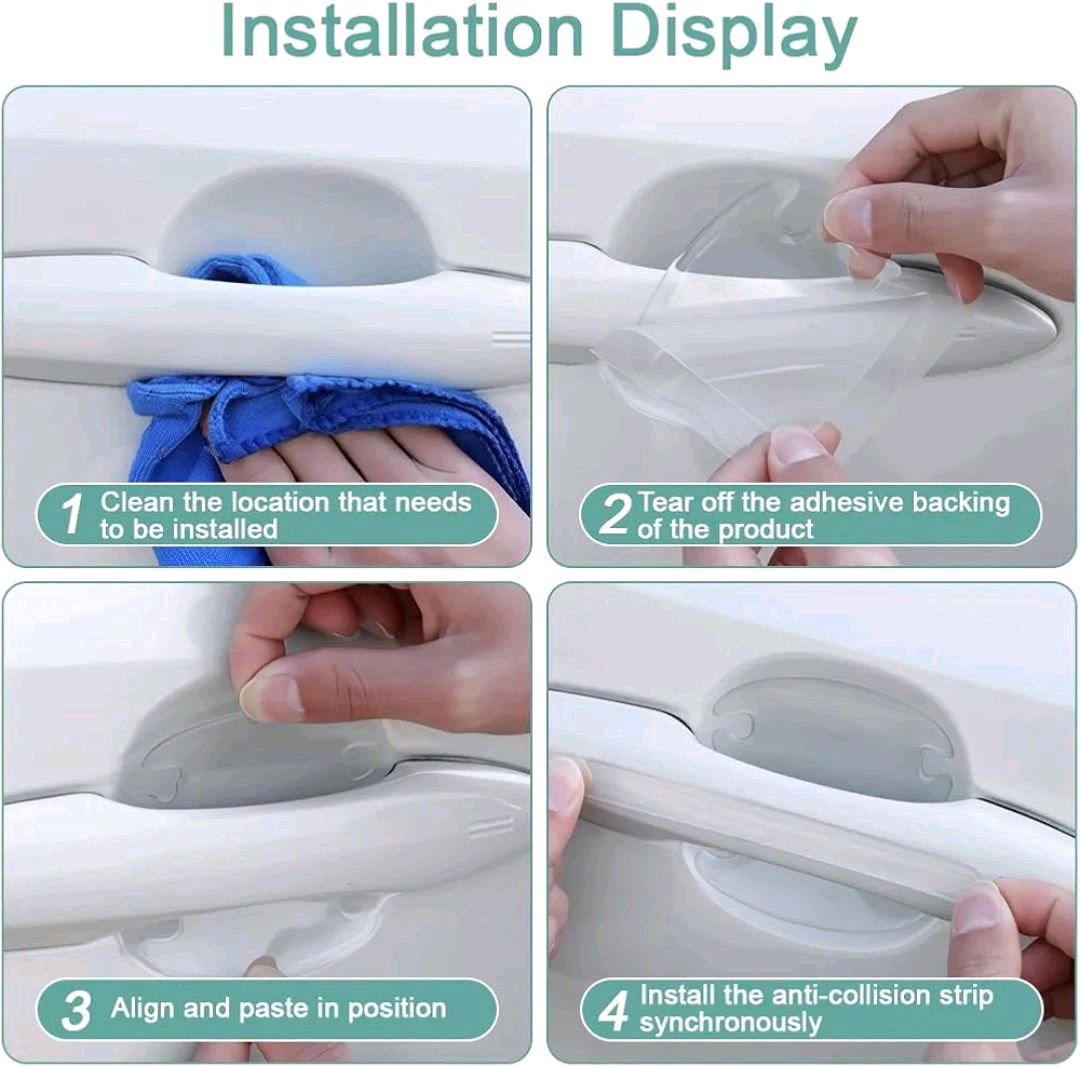 Installation Display

1 Clean the location that needs to be installed

2 Tear off the adhesive backing of the product

3 Align and paste in position

4 Install the anti-collision strip synchronously