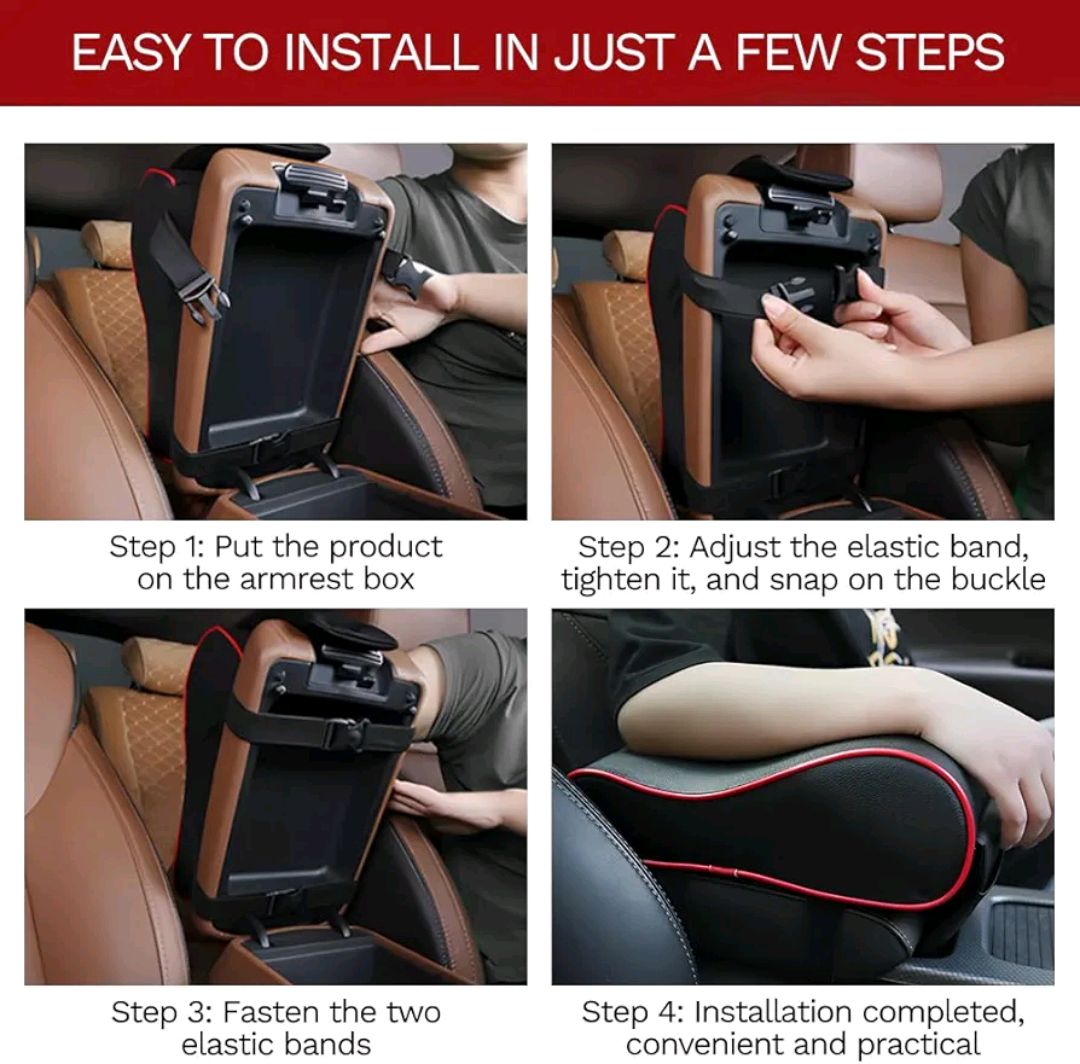 EASY TO INSTALL IN JUST A FEW STEPS

Step 1: Put the product on the armrest box

Step 2: Adjust the elastic band, tighten it, and snap on the buckle

Step 3: Fasten the two elastic bands

Step 4: Installation completed, convenient and practical