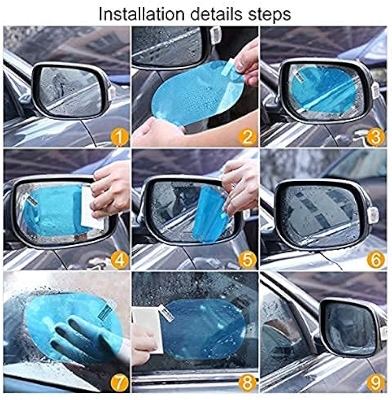 Installation details steps

1

2

3

4

5

6

7

8

9