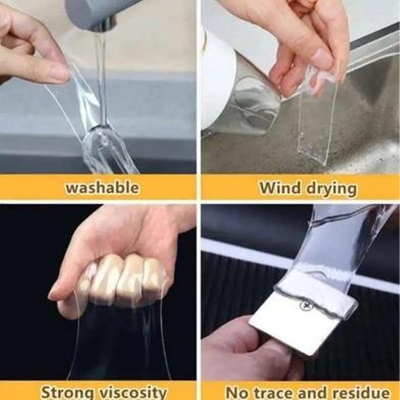 washable

Wind drying

Strong viscosity

No trace and residue