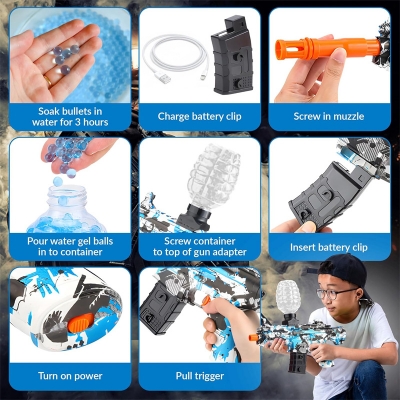 Soak bullets in water for 3 hours

Charge battery clip

Screw in muzzle

Pour water gel balls in to container

Screw container to top of gun adapter

Insert battery clip

Turn on power

Pull trigger