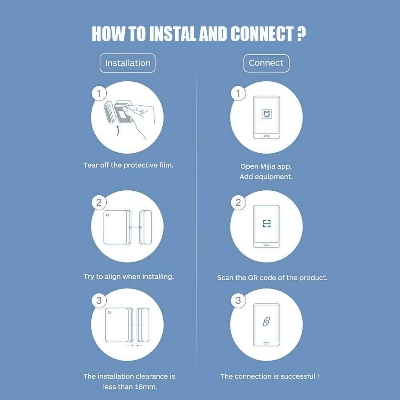 HOW TO INSTAL AND CONNECT ?

Installation

1

Tear off the protective film.

2

Try to align when installing.

3

The installation clearance is less than 18mm.

Connect

1

Open Mijia app, Add equipment.

2

Scan the QR code of the product.

3

The connection is successful !