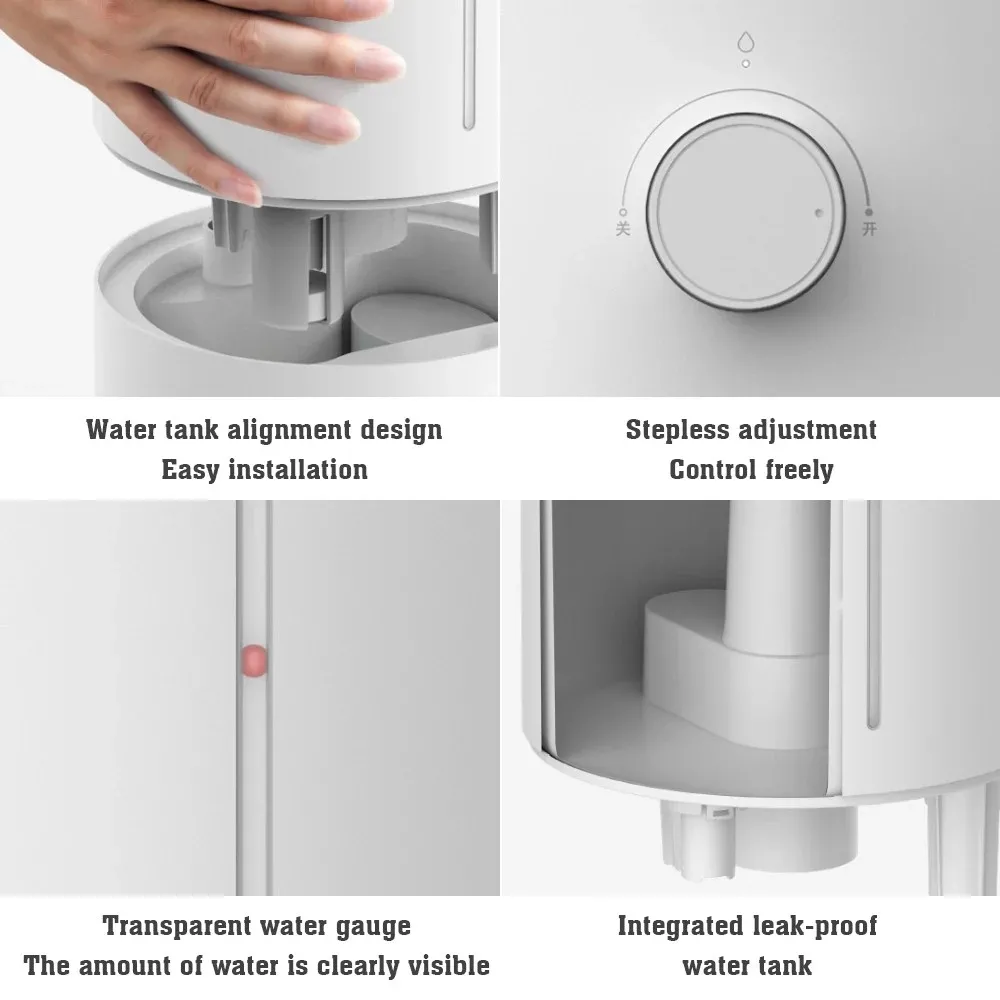 关

开

Water tank alignment design
Easy installation

Stepless adjustment
Control freely

Transparent water gauge
The amount of water is clearly visible

Integrated leak-proof
water tank