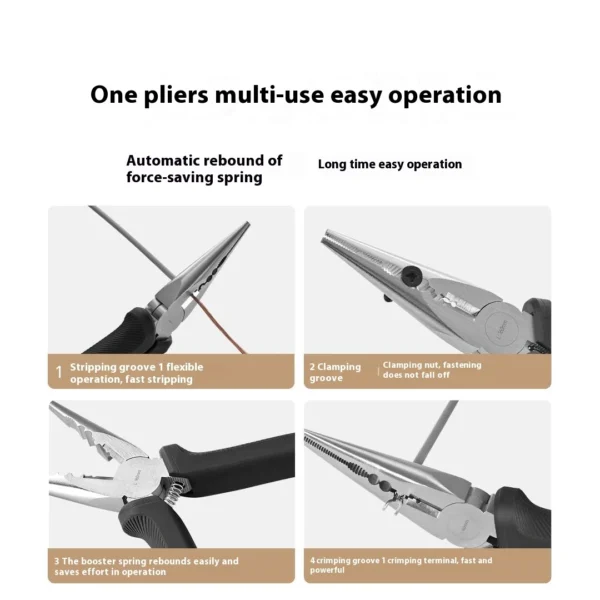 One pliers multi-use easy operation

Automatic rebound of force-saving spring

Long time easy operation

1 Stripping groove 1 flexible operation, fast stripping

2 Clamping groove

Clamping nut, fastening does not fall off

3 The booster spring rebounds easily and saves effort in operation

4 crimping groove 1 crimping terminal, fast and powerful