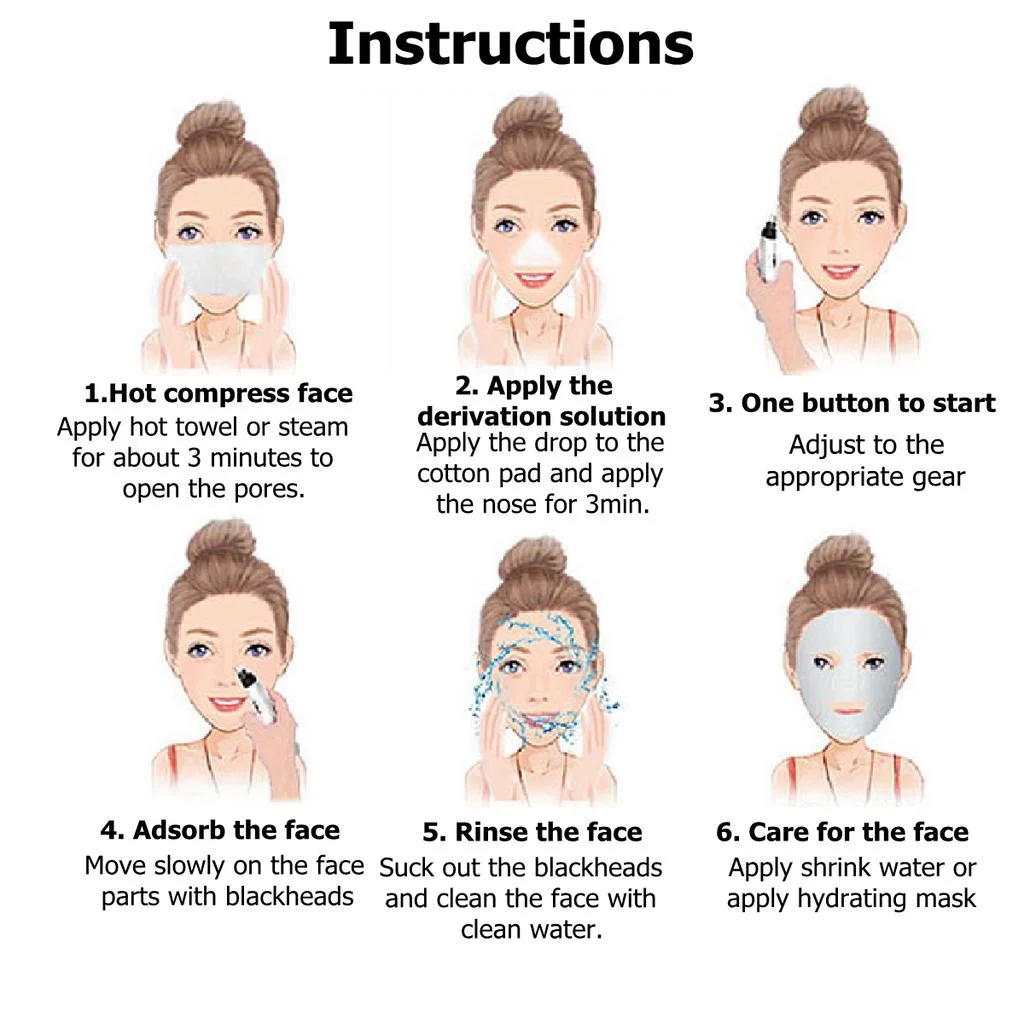 Instructions

1.Hot compress face
Apply hot towel or steam for about 3 minutes to open the pores.

2. Apply the derivation solution
Apply the drop to the cotton pad and apply the nose for 3min.

3. One button to start
Adjust to the appropriate gear

4. Adsorb the face
Move slowly on the face parts with blackheads

5. Rinse the face
Suck out the blackheads and clean the face with clean water.

6. Care for the face
Apply shrink water or apply hydrating mask