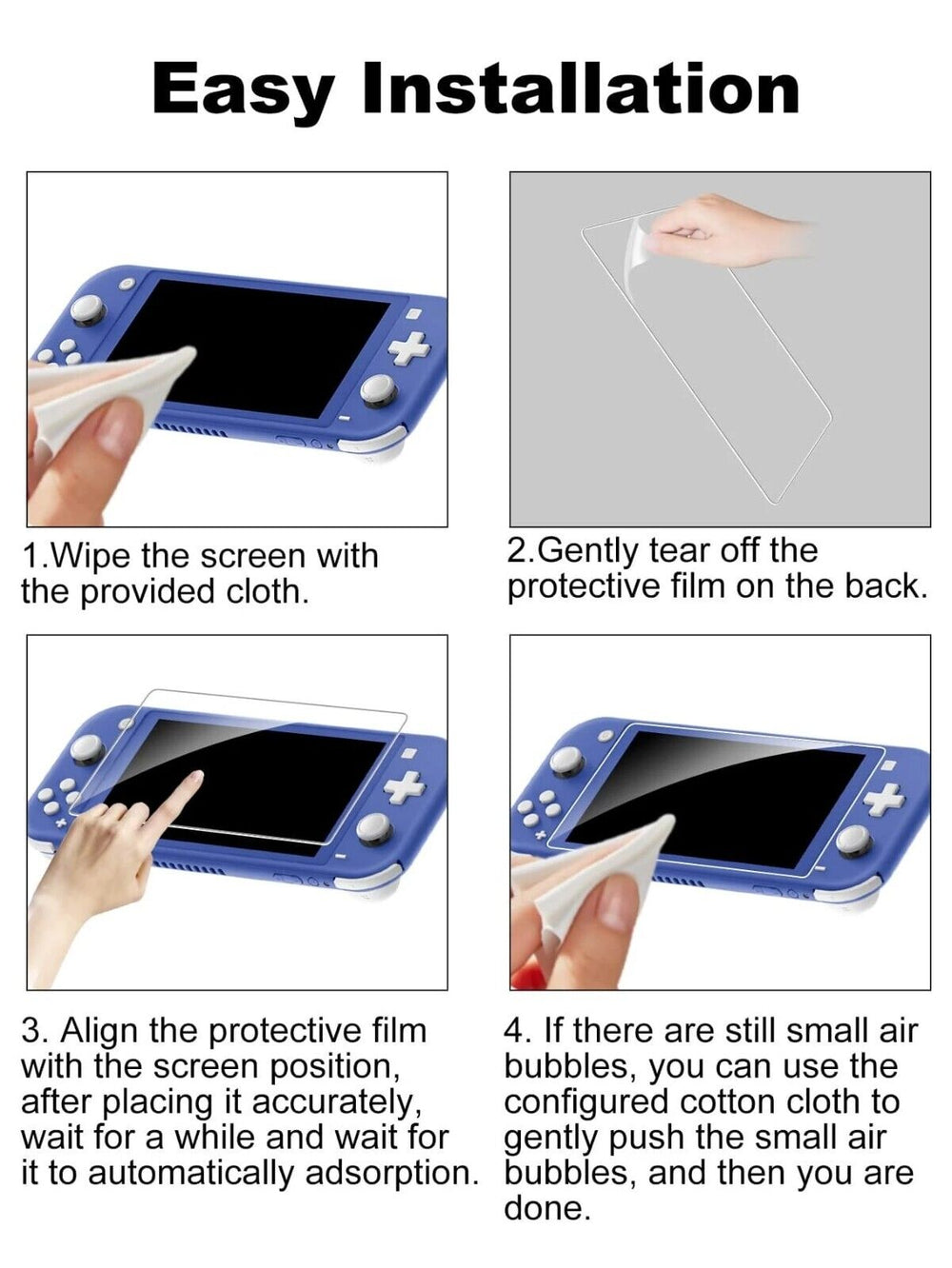 Easy Installation

1.Wipe the screen with the provided cloth.

2.Gently tear off the protective film on the back.

3. Align the protective film with the screen position, after placing it accurately, wait for a while and wait for it to automatically adsorption.

4. If there are still small air bubbles, you can use the configured cotton cloth to gently push the small air bubbles, and then you are done.