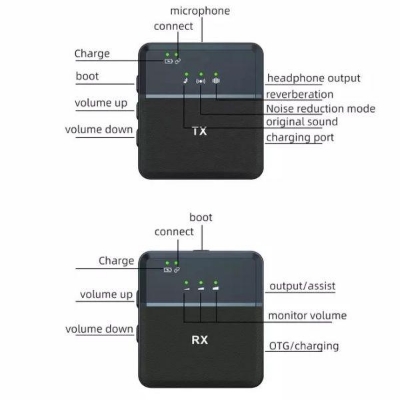 microphone
connect
Charge
boot
volume up
volume down
headphone output
reverberation
Noise reduction mode
original sound
charging port
TX

boot
connect
Charge
volume up
volume down
output/assist
monitor volume
OTG/charging
RX