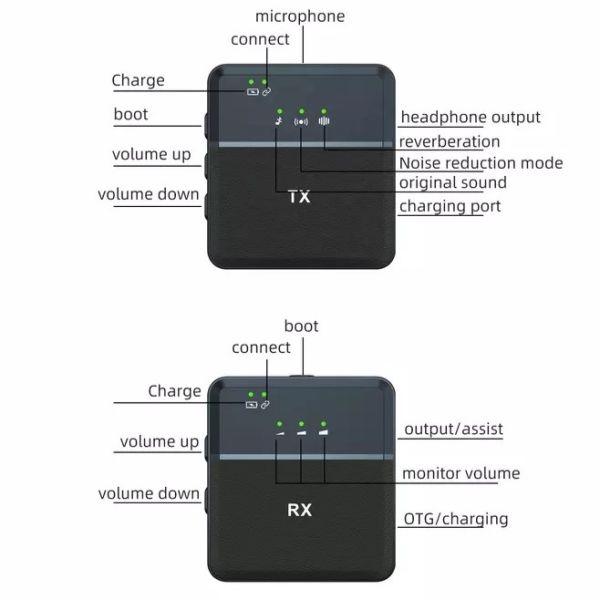 microphone
connect
Charge
boot
volume up
volume down
headphone output
reverberation
Noise reduction mode
original sound
charging port
TX

boot
connect
Charge
volume up
volume down
output/assist
monitor volume
OTG/charging
RX