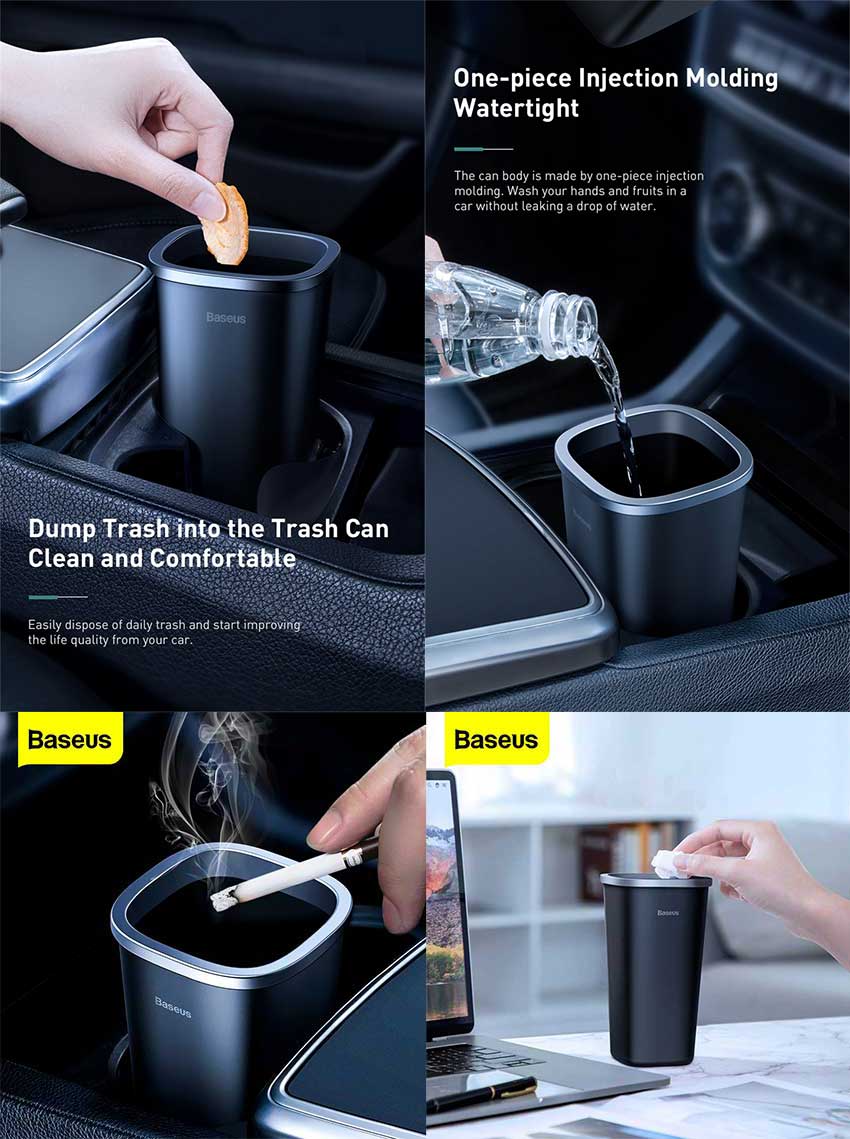 Baseus

Dump Trash into the Trash Can
Clean and Comfortable

Easily dispose of daily trash and start improving the life quality from your car.

One-piece Injection Molding
Watertight

The can body is made by one-piece injection molding. Wash your hands and fruits in a car without leaking a drop of water.

Baseus

Baseus

Baseus

Baseus

Baseus