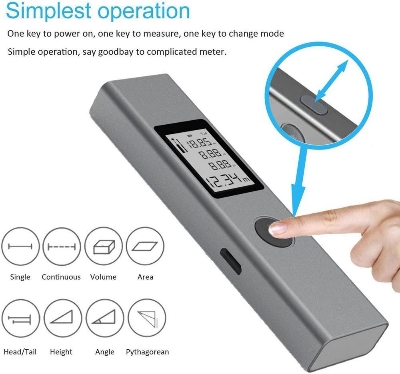 Simplest operation

One key to power on, one key to measure, one key to change mode

Simple operation, say goodbay to complicated meter.

18.95

8.88

8.88

12.34 m

Single Continuous Volume Area

Head/Tail Height Angle Pythagorean