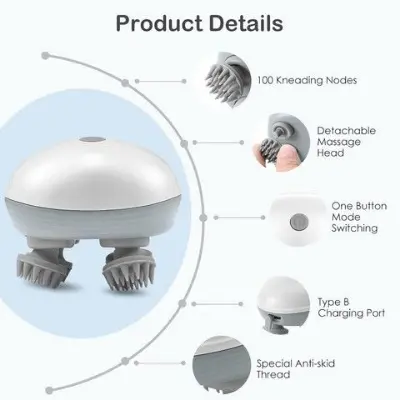 Product Details

100 Kneading Nodes

Detachable Massage Head

One Button Mode Switching

Type B Charging Port

Special Anti-skid Thread