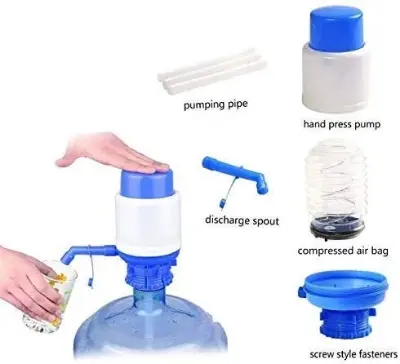 pumping pipe

hand press pump

discharge spout

compressed air bag

screw style fasteners