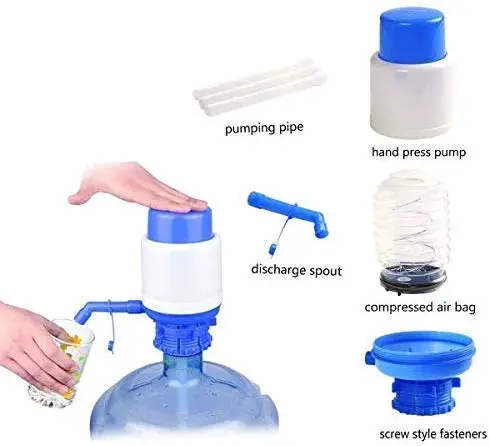 pumping pipe

hand press pump

discharge spout

compressed air bag

screw style fasteners