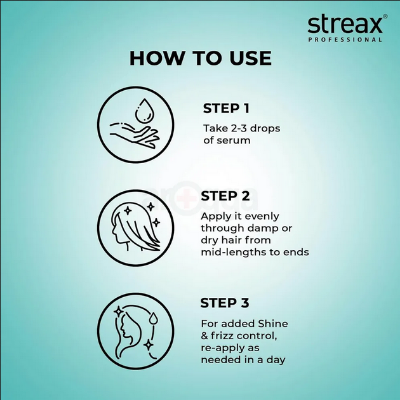 streax®
PROFESSIONAL

HOW TO USE

STEP 1
Take 2-3 drops of serum

STEP 2
Apply it evenly through damp or dry hair from mid-lengths to ends

STEP 3
For added Shine & frizz control, re-apply as needed in a day