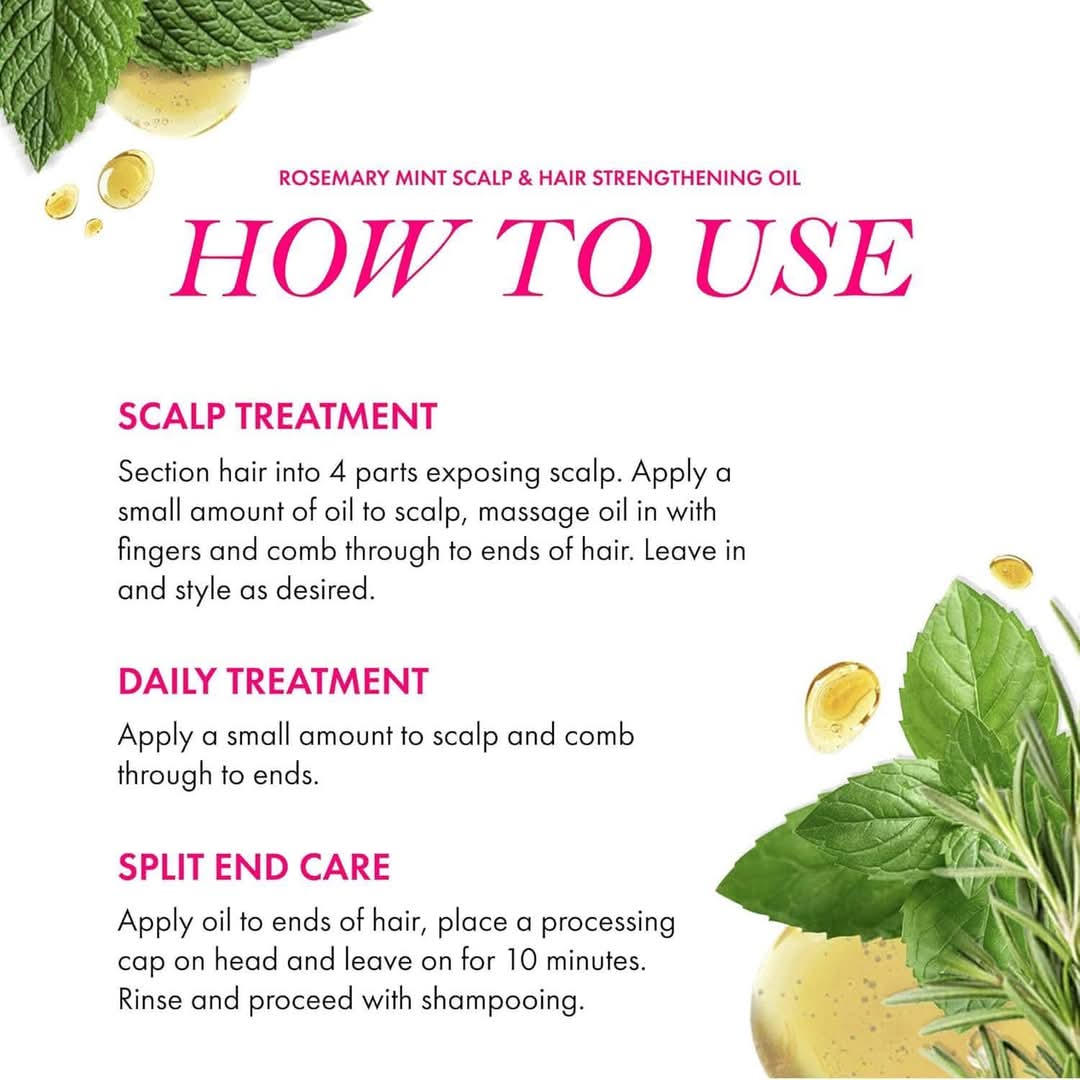 ROSEMARY MINT SCALP & HAIR STRENGTHENING OIL

HOW TO USE

SCALP TREATMENT

Section hair into 4 parts exposing scalp. Apply a small amount of oil to scalp, massage oil in with fingers and comb through to ends of hair. Leave in and style as desired.

DAILY TREATMENT

Apply a small amount to scalp and comb through to ends.

SPLIT END CARE

Apply oil to ends of hair, place a processing cap on head and leave on for 10 minutes. Rinse and proceed with shampooing.