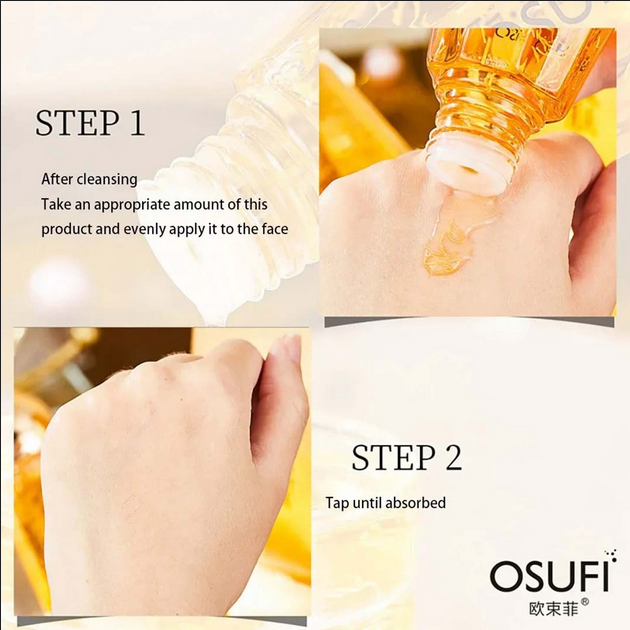 STEP 1

After cleansing
Take an appropriate amount of this product and evenly apply it to the face

STEP 2

Tap until absorbed

OSUFI
欧束菲®