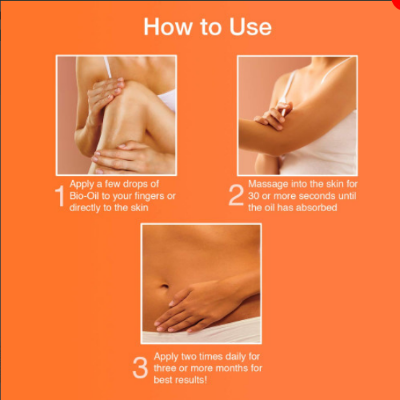 How to Use

1 Apply a few drops of Bio-Oil to your fingers or directly to the skin

2 Massage into the skin for 30 or more seconds until the oil has absorbed

3 Apply two times daily for three or more months for best results!