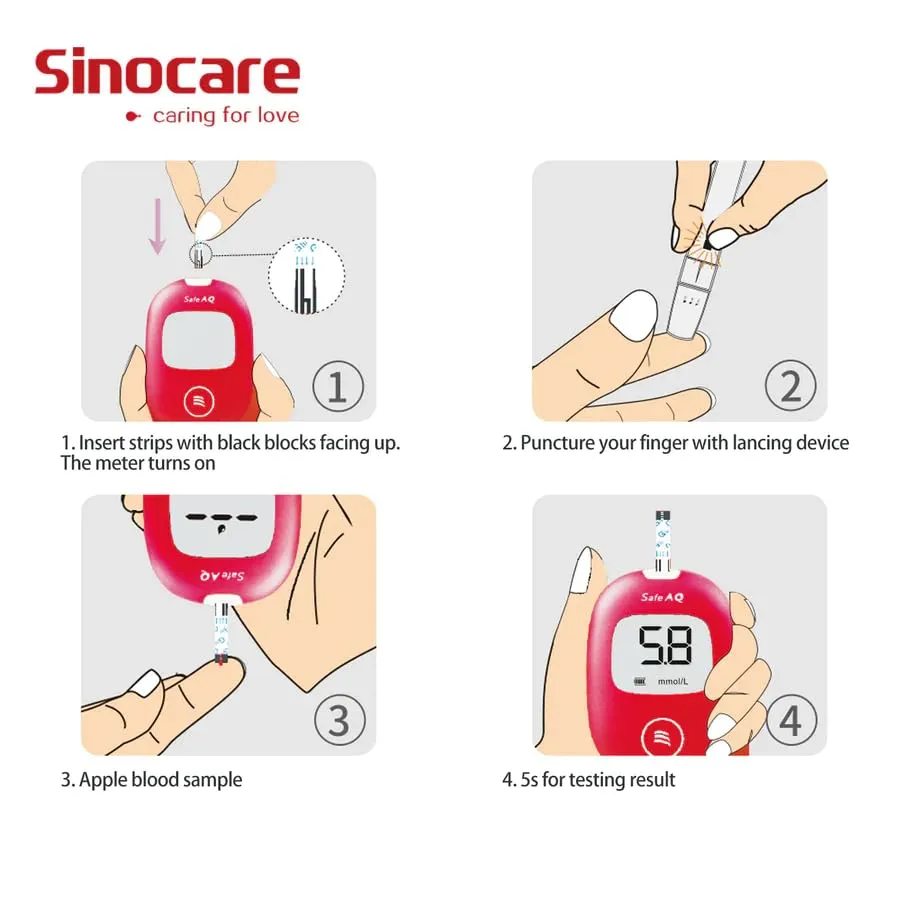 Sinocare
caring for love

Safe AQ

1

1. Insert strips with black blocks facing up. The meter turns on

2

2. Puncture your finger with lancing device

Safe AQ

3

3. Apple blood sample

Safe AQ
5.8
mmol/L

4

4. 5s for testing result