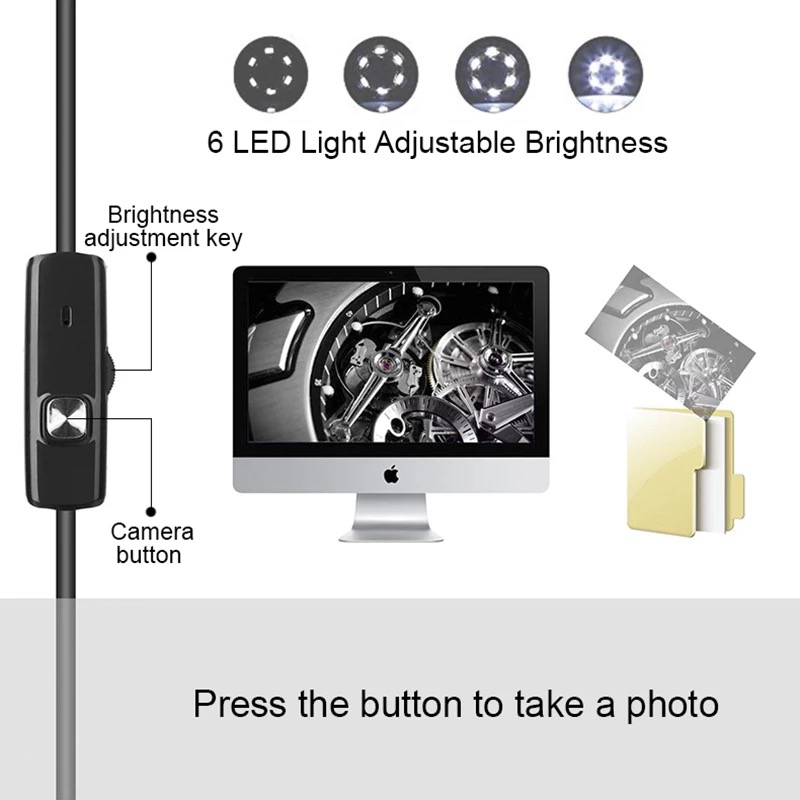 6 LED Light Adjustable Brightness

Brightness adjustment key

Camera button

Press the button to take a photo