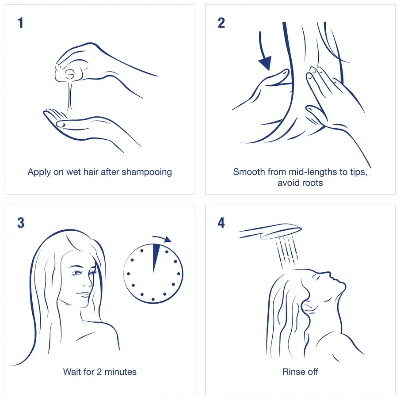 1

Apply on wet hair after shampooing

2

Smooth from mid-lengths to tips, avoid roots

3

Wait for 2 minutes

4

Rinse off