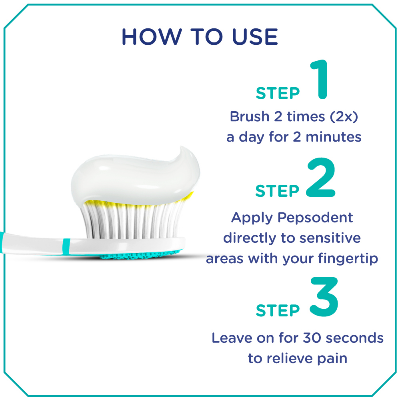 HOW TO USE

STEP 1
Brush 2 times (2x) a day for 2 minutes

STEP 2
Apply Pepsodent directly to sensitive areas with your fingertip

STEP 3
Leave on for 30 seconds to relieve pain