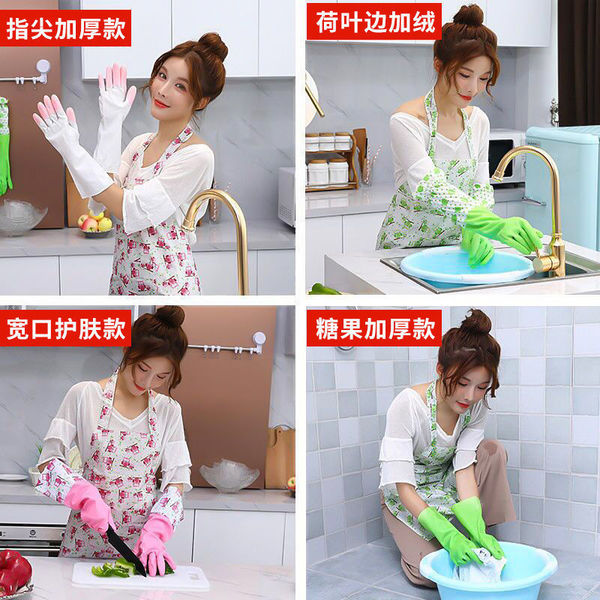 指尖加厚款

荷叶边加绒

宽口护肤款

糖果加厚款