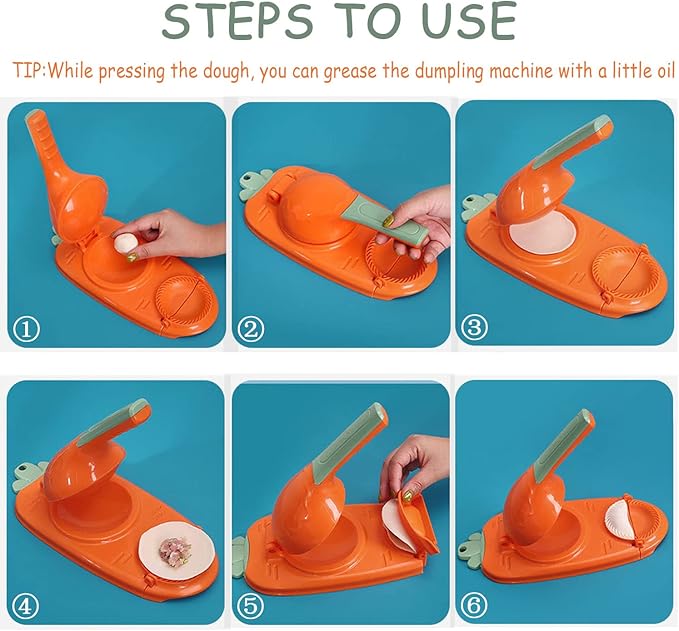 STEPS TO USE

TIP:While pressing the dough, you can grease the dumpling machine with a little oil

①

②

③

④

⑤

⑥