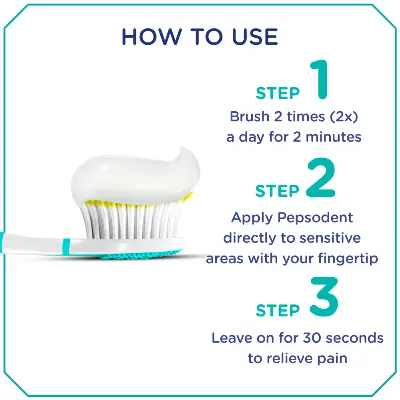 HOW TO USE

STEP 1
Brush 2 times (2x) a day for 2 minutes

STEP 2
Apply Pepsodent directly to sensitive areas with your fingertip

STEP 3
Leave on for 30 seconds to relieve pain