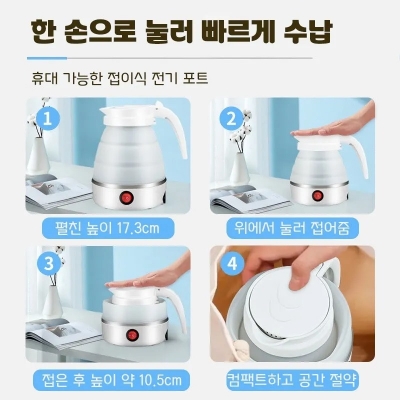 한 손으로 눌러 빠르게 수납

휴대 가능한 접이식 전기 포트

1

펼친 높이 17.3cm

2

위에서 눌러 접어줌

3

접은 후 높이 약 10.5cm

4

컴팩트하고 공간 절약