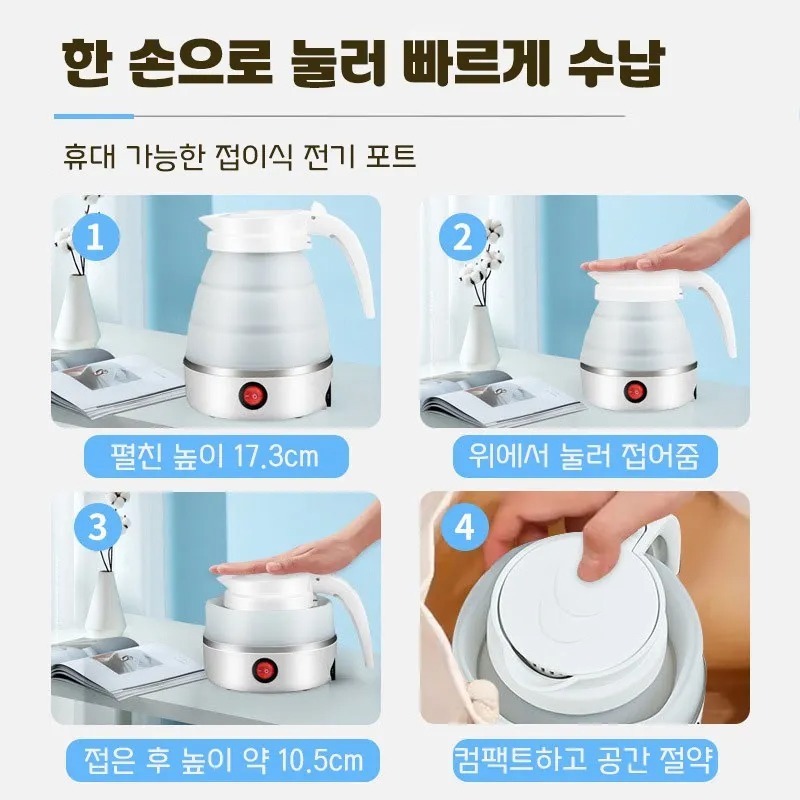 한 손으로 눌러 빠르게 수납

휴대 가능한 접이식 전기 포트

1

펼친 높이 17.3cm

2

위에서 눌러 접어줌

3

접은 후 높이 약 10.5cm

4

컴팩트하고 공간 절약