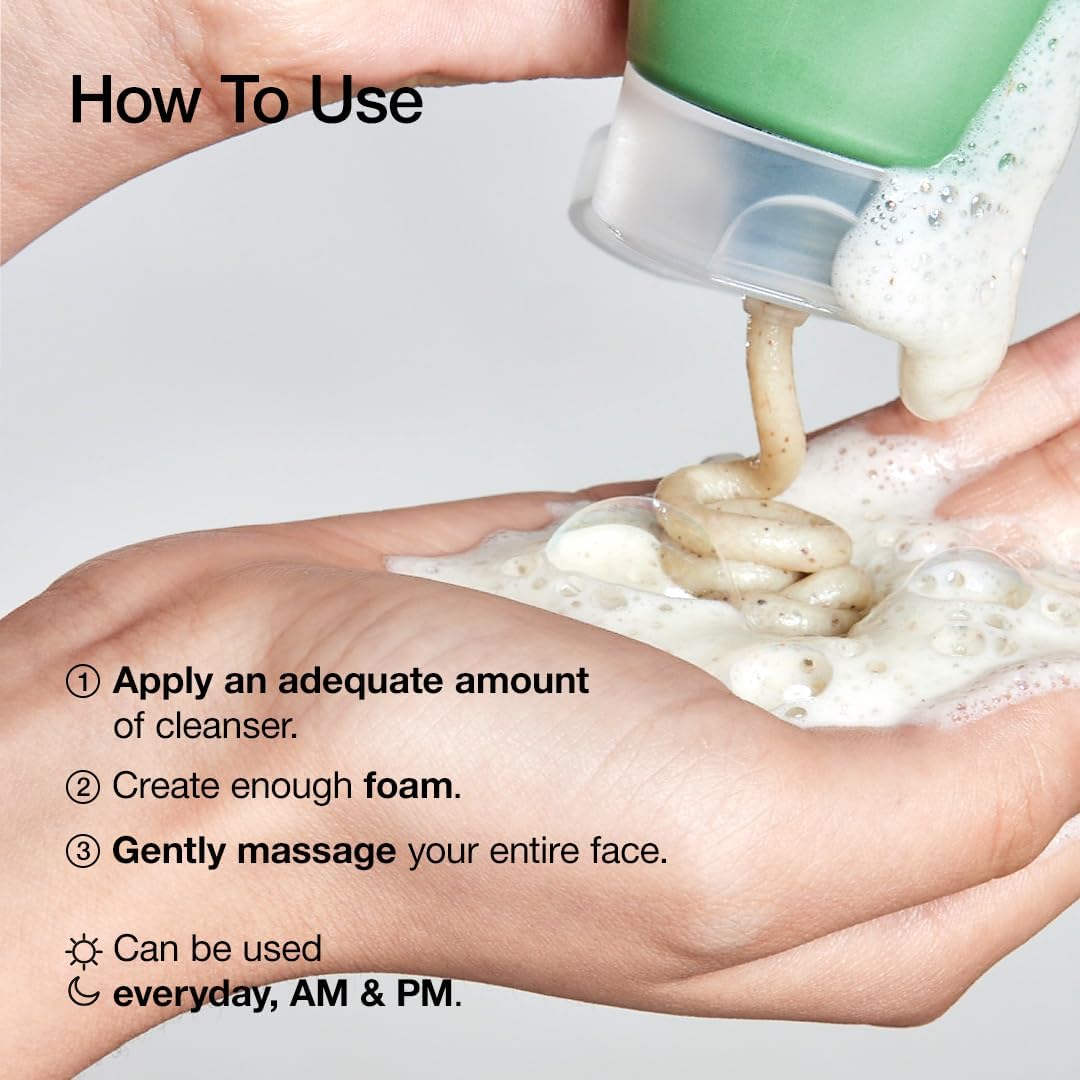 How To Use

① Apply an adequate amount of cleanser.

② Create enough foam.

③ Gently massage your entire face.

Can be used everyday, AM & PM.