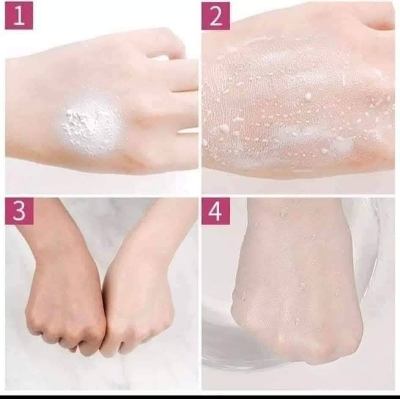 1

2

3

4