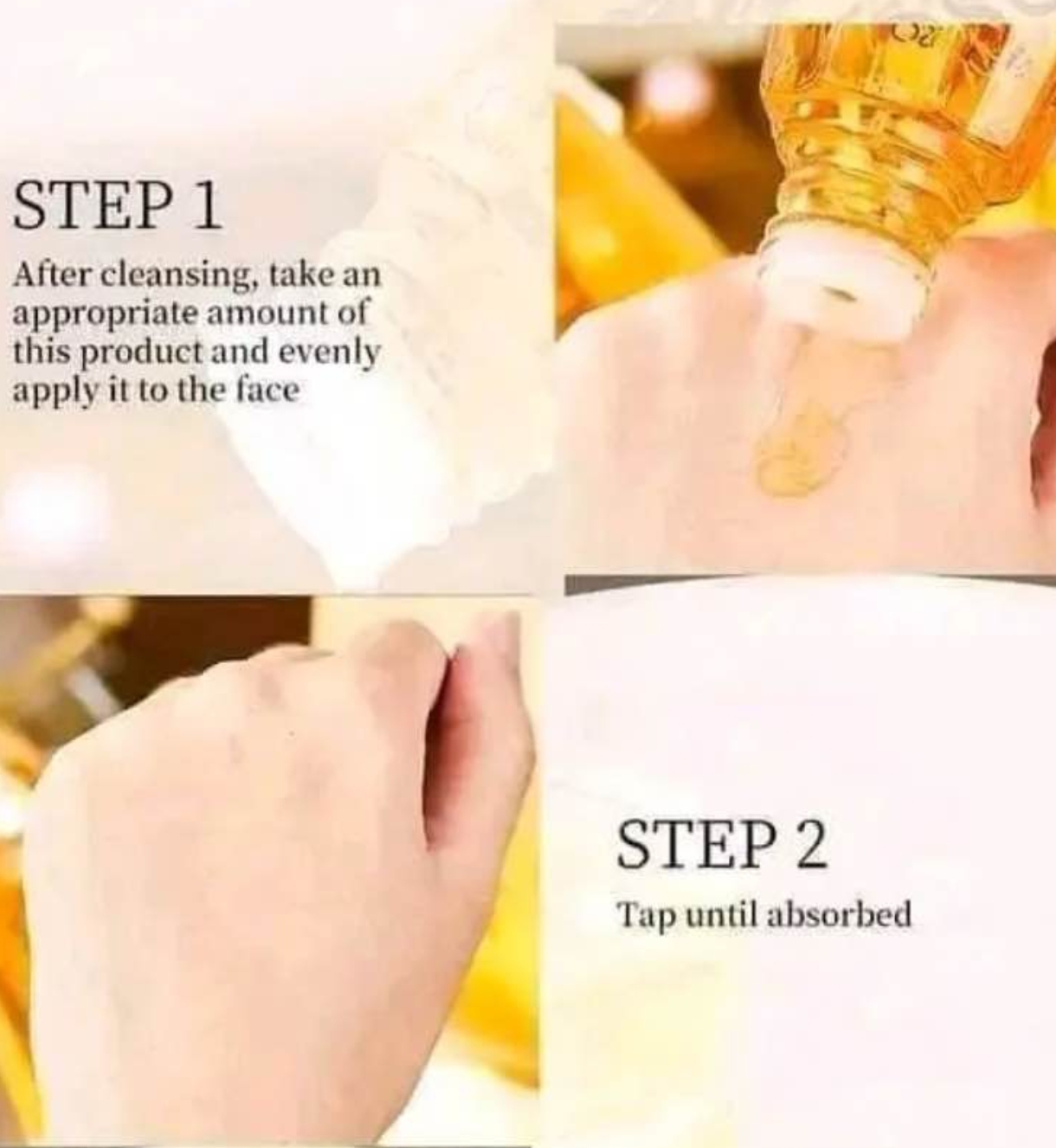 STEP 1

After cleansing, take an appropriate amount of this product and evenly apply it to the face

STEP 2

Tap until absorbed