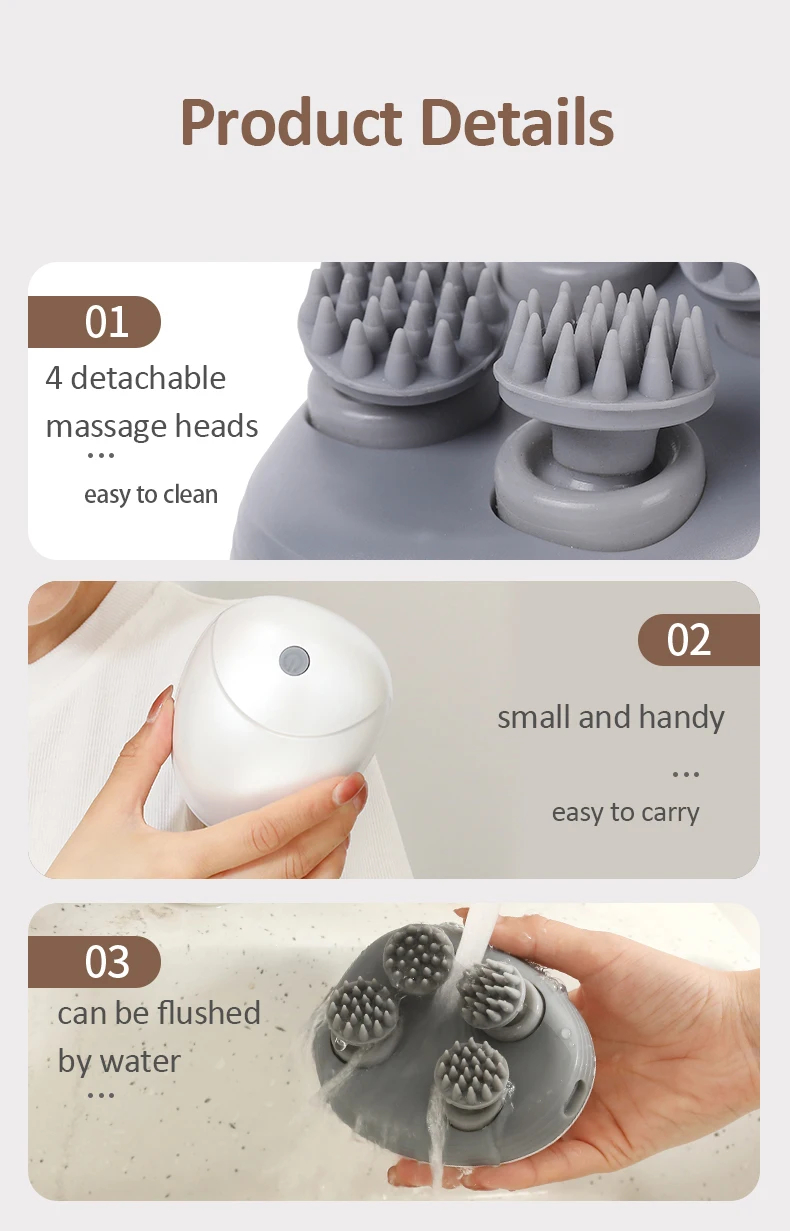 Product Details

01
4 detachable massage heads
...
easy to clean

02
small and handy
...
easy to carry

03
can be flushed by water
...