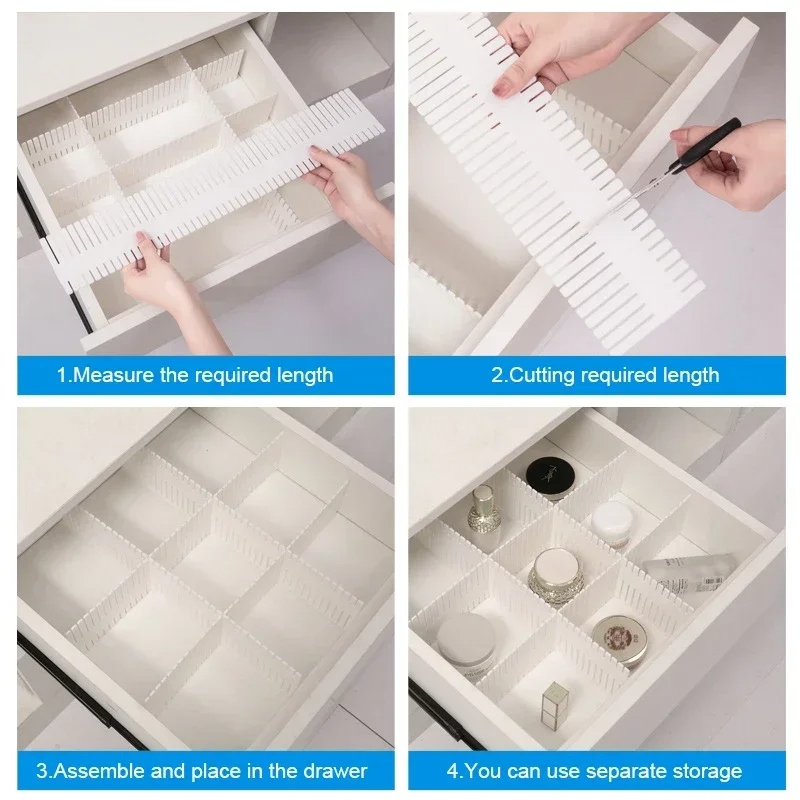 1.Measure the required length

2.Cutting required length

3.Assemble and place in the drawer

4.You can use separate storage