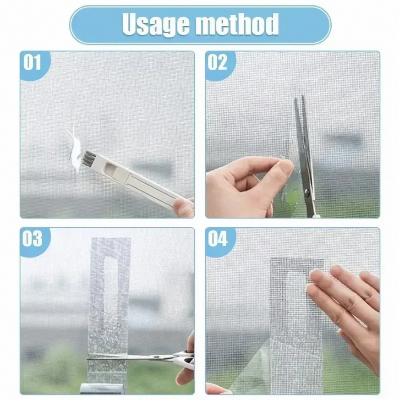 Usage method

01

02

03

04