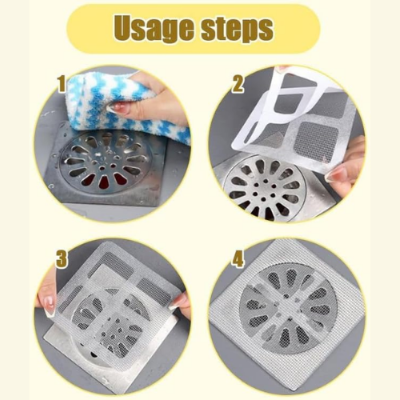 Usage steps

1

2

3

4