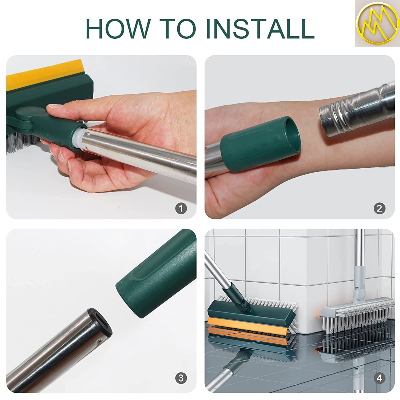 HOW TO INSTALL

1

2

3

4