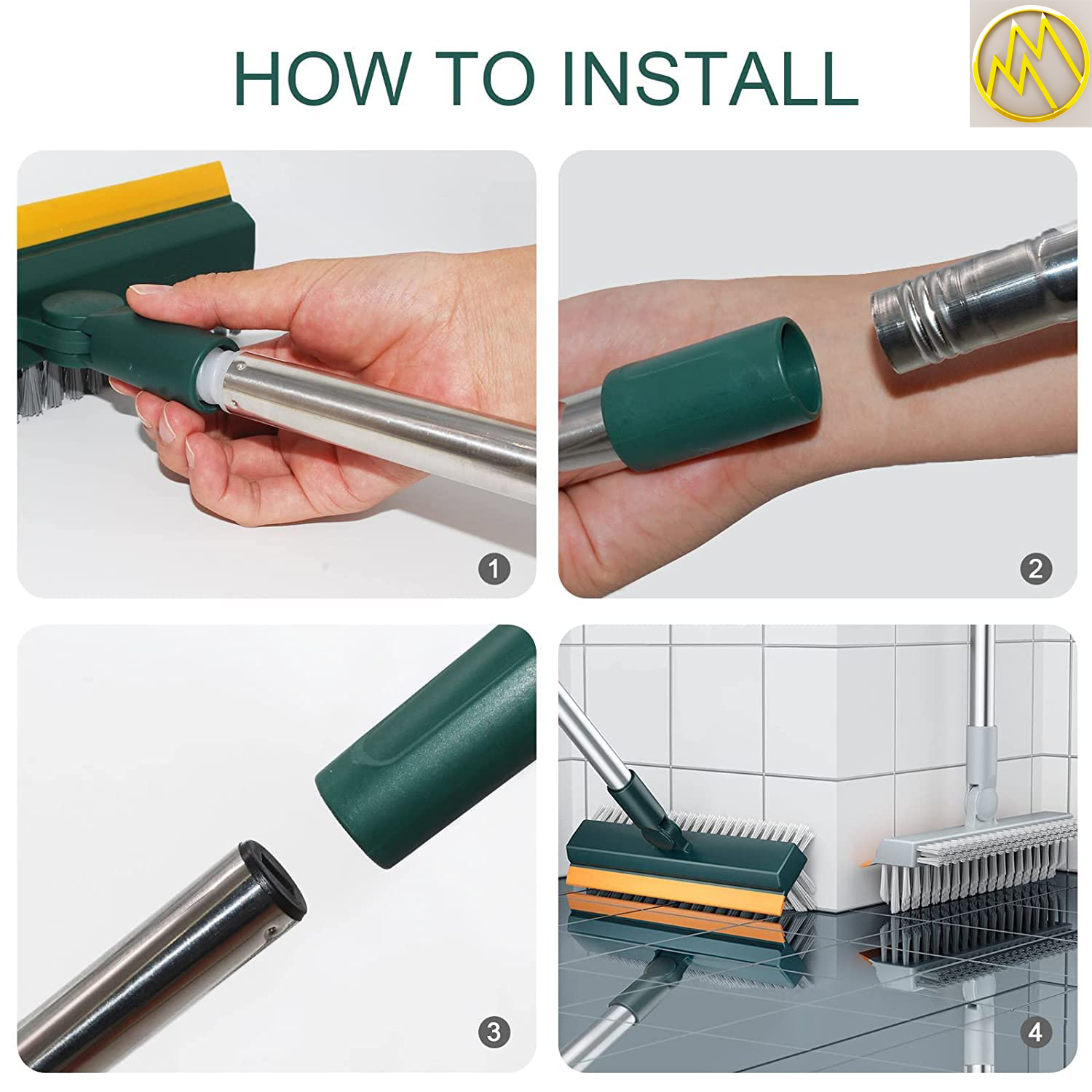 HOW TO INSTALL

1

2

3

4