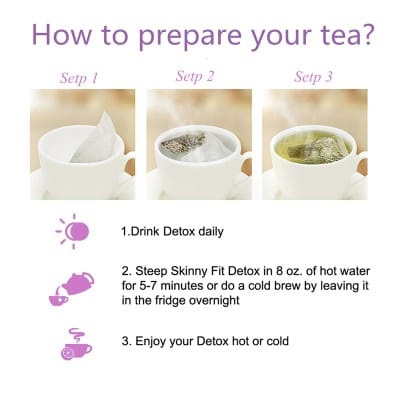 How to prepare your tea?

Setp 1

Setp 2

Setp 3

1.Drink Detox daily

2. Steep Skinny Fit Detox in 8 oz. of hot water for 5-7 minutes or do a cold brew by leaving it in the fridge overnight

3. Enjoy your Detox hot or cold