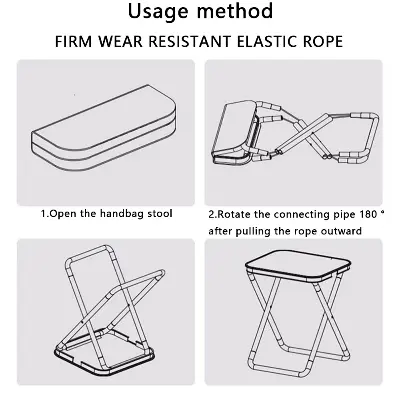 Usage method

FIRM WEAR RESISTANT ELASTIC ROPE

1.Open the handbag stool

2.Rotate the connecting pipe 180 ° after pulling the rope outward