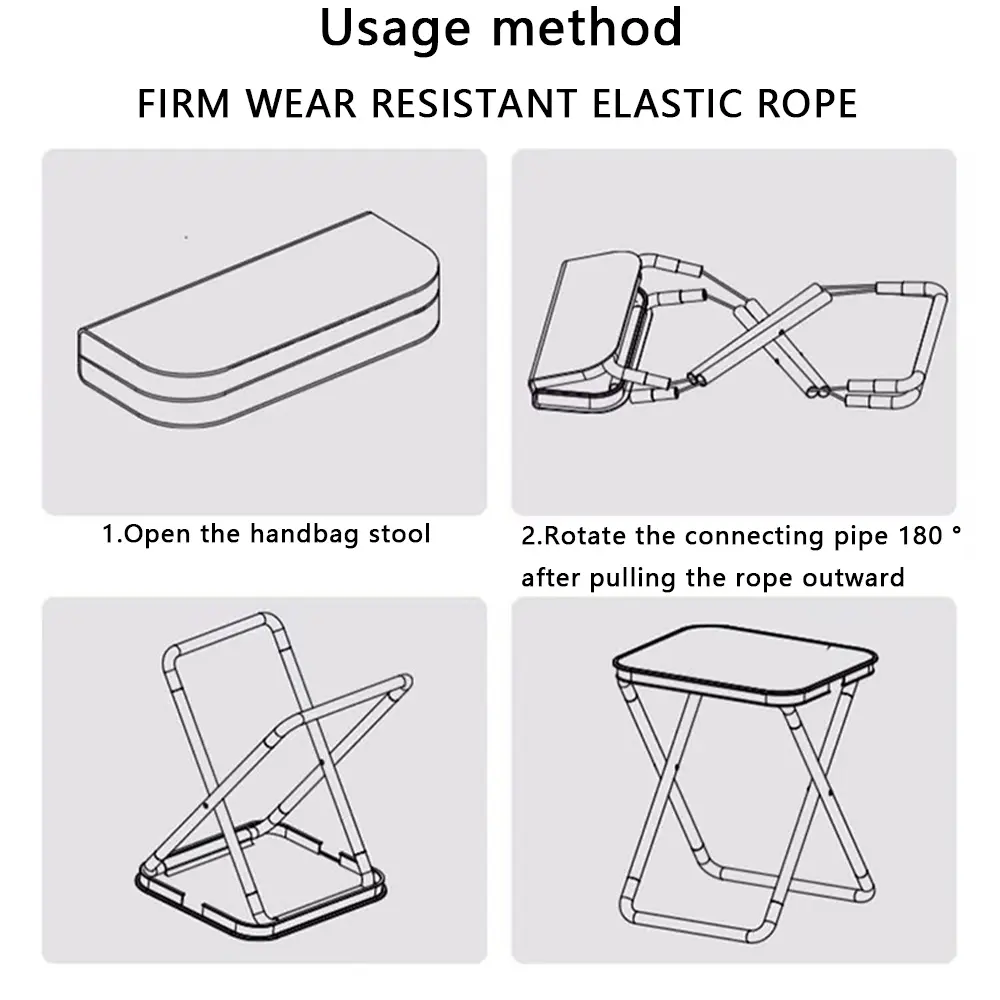 Usage method

FIRM WEAR RESISTANT ELASTIC ROPE

1.Open the handbag stool

2.Rotate the connecting pipe 180 ° after pulling the rope outward