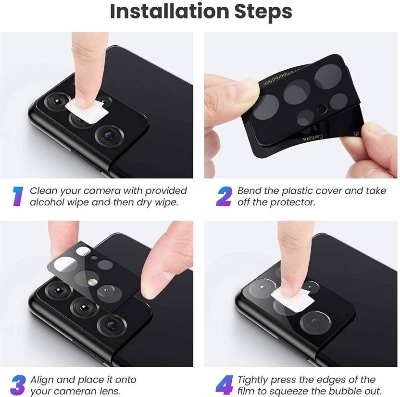 Installation Steps

1 Clean your camera with provided alcohol wipe and then dry wipe.

2 Bend the plastic cover and take off the protector.

3 Align and place it onto your cameran lens.

4 Tightly press the edges of the film to squeeze the bubble out.