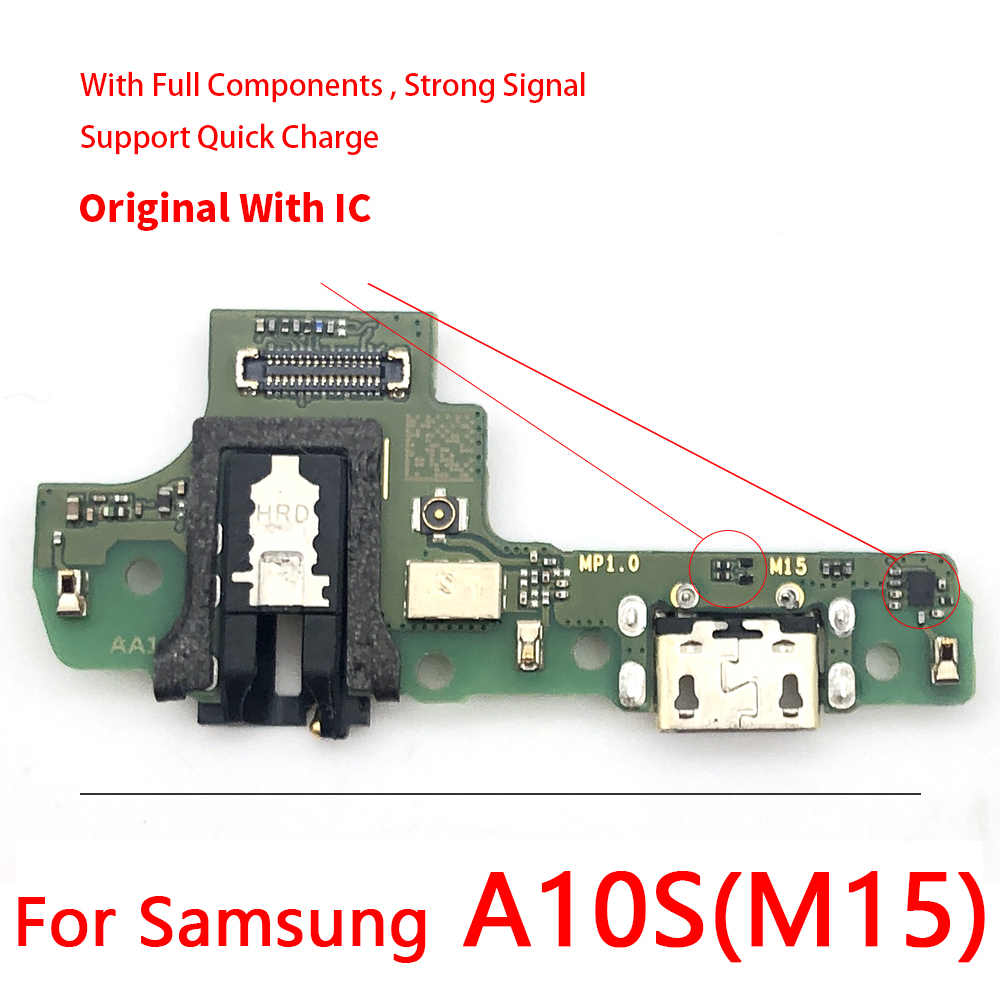 With Full Components , Strong Signal
Support Quick Charge

Original With IC

HRD

MP1.0

M15

AA1

For Samsung A10S(M15)