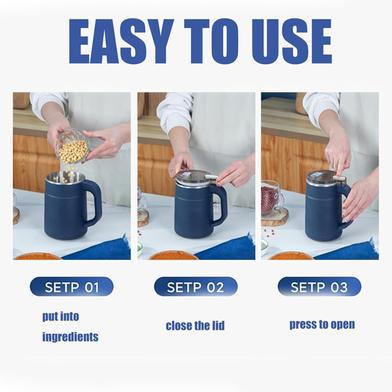 EASY TO USE

SETP 01

put into ingredients

SETP 02

close the lid

SETP 03

press to open